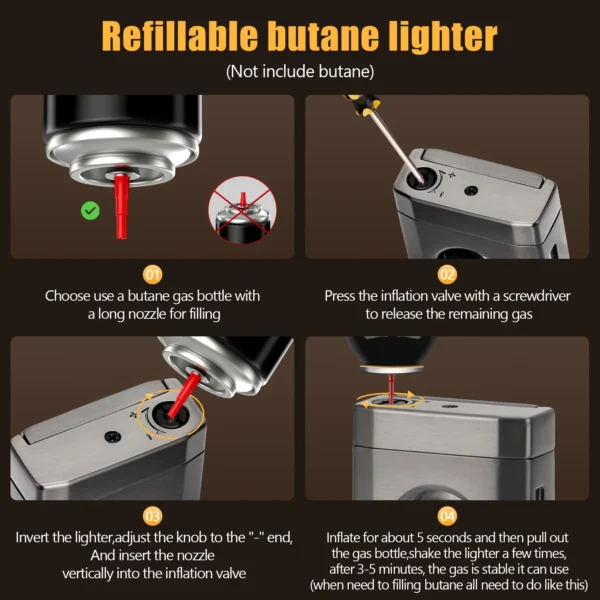 Refillable butane lighter
(Not include butane)

01
Choose use a butane gas bottle with a long nozzle for filling

02
Press the inflation valve with a screwdriver to release the remaining gas

03
Invert the lighter,adjust the knob to the "-" end, And insert the nozzle vertically into the inflation valve

04
Inflate for about 5 seconds and then pull out the gas bottle,shake the lighter a few times, after 3-5 minutes, the gas is stable it can use (when need to filling butane all need to do like this)